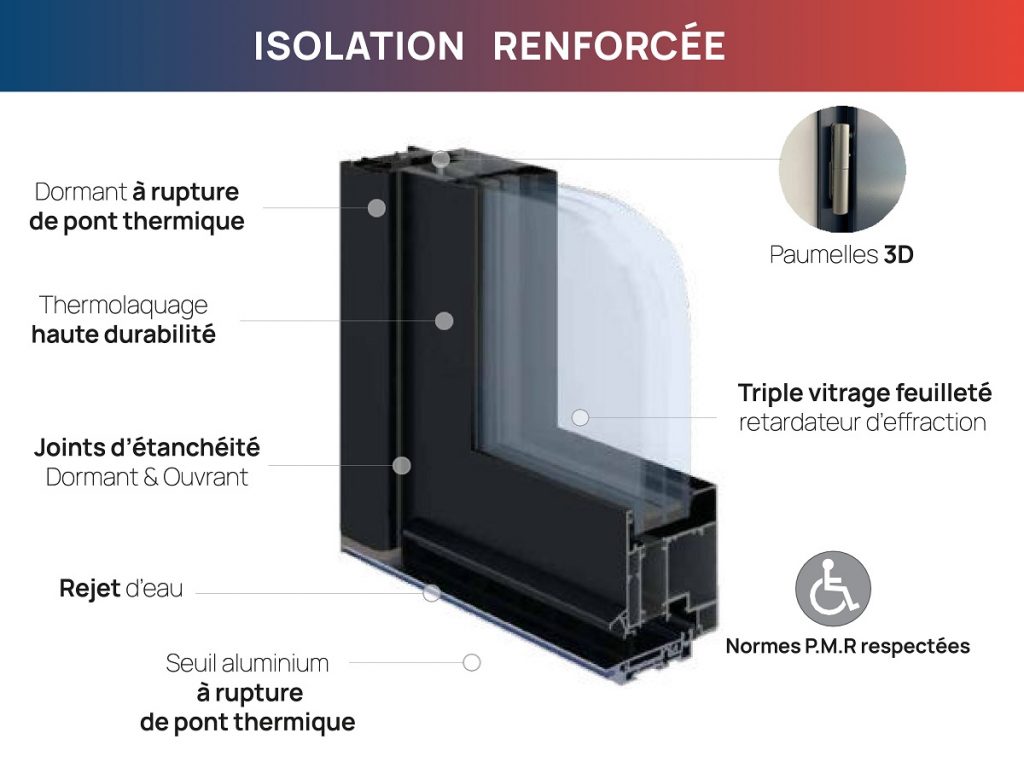 ISOLATION RENFORCÉE

Dormant à rupture de pont thermique

Thermolaquage haute durabilité

Joints d'étanchéité Dormant & Ouvrant

Rejet d'eau

Seuil aluminium à rupture de pont thermique

Paumelles 3D

Triple vitrage feuilleté retardateur d'effraction

Normes P.M.R respectées